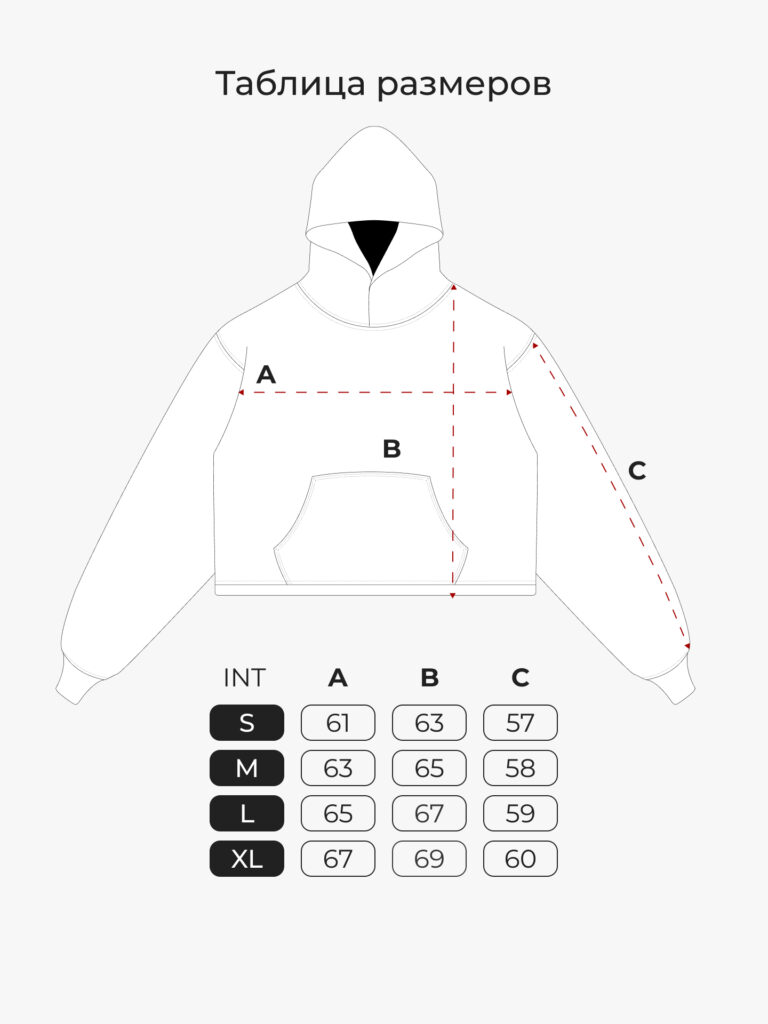 Таблица размеров

A

B

C

| INT | A | B | C |
|---|---|---|---|
| S | 61 | 63 | 57 |
| M | 63 | 65 | 58 |
| L | 65 | 67 | 59 |
| XL | 67 | 69 | 60 |