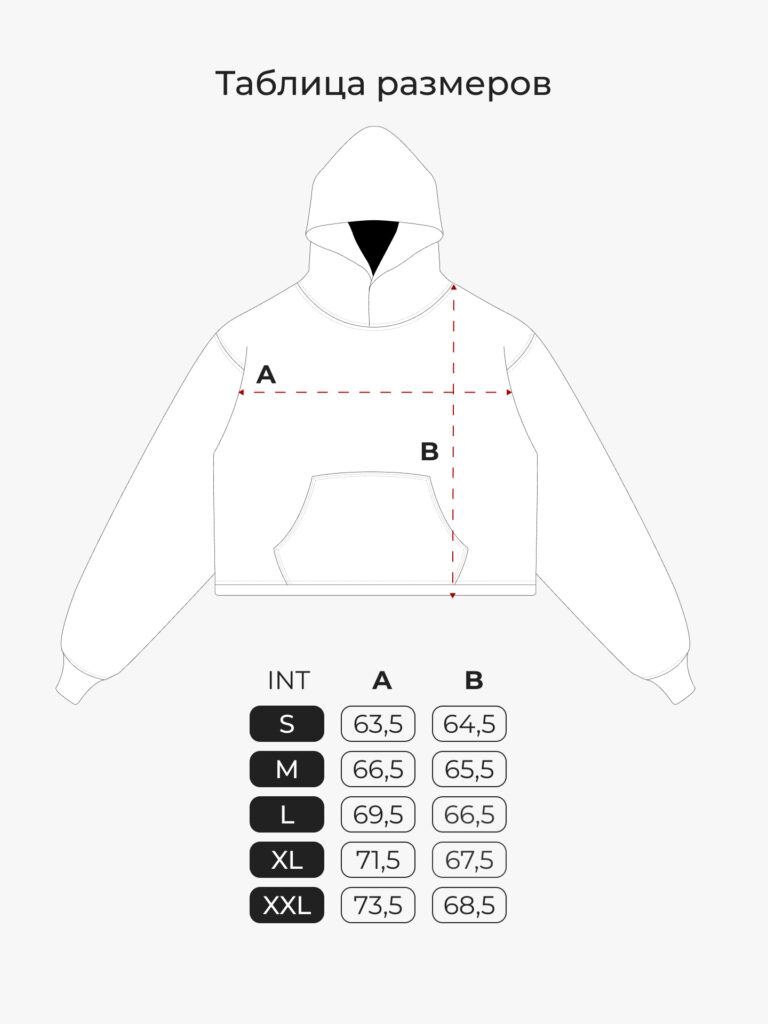 Таблица размеров

A

B

| INT | A | B |
|---|---|---|
| S | 63,5 | 64,5 |
| M | 66,5 | 65,5 |
| L | 69,5 | 66,5 |
| XL | 71,5 | 67,5 |
| XXL | 73,5 | 68,5 |